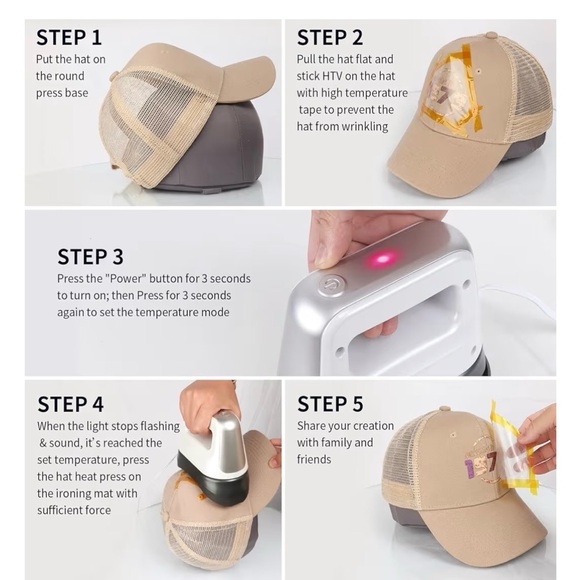 STEP 1
Put the hat on the round press base

STEP 2
Pull the hat flat and stick HTV on the hat with high temperature tape to prevent the hat from wrinkling

STEP 3
Press the "Power" button for 3 seconds to turn on; then Press for 3 seconds again to set the temperature mode

STEP 4
When the light stops flashing & sound, it's reached the set temperature, press the hat heat press on the ironing mat with sufficient force

STEP 5
Share your creation with family and friends